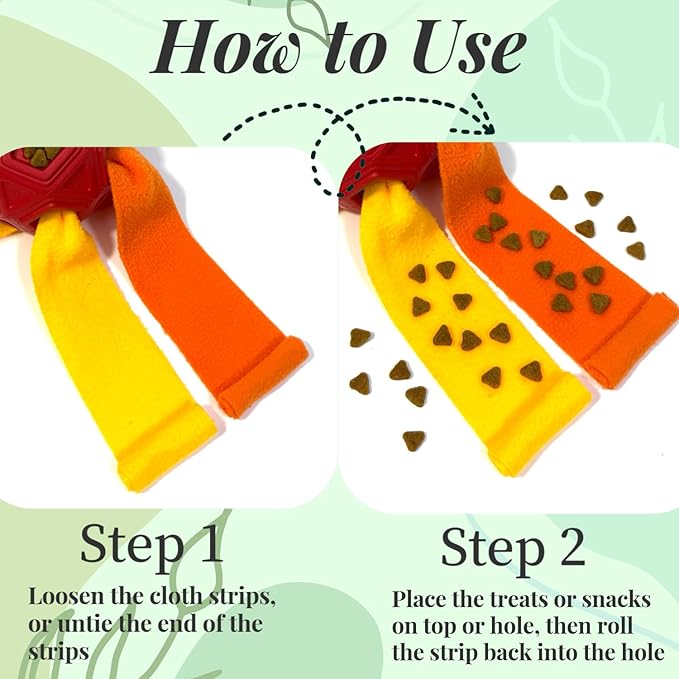 How to Use

Step 1

Loosen the cloth strips, or untie the end of the strips

Step 2

Place the treats or snacks on top or hole, then roll the strip back into the hole