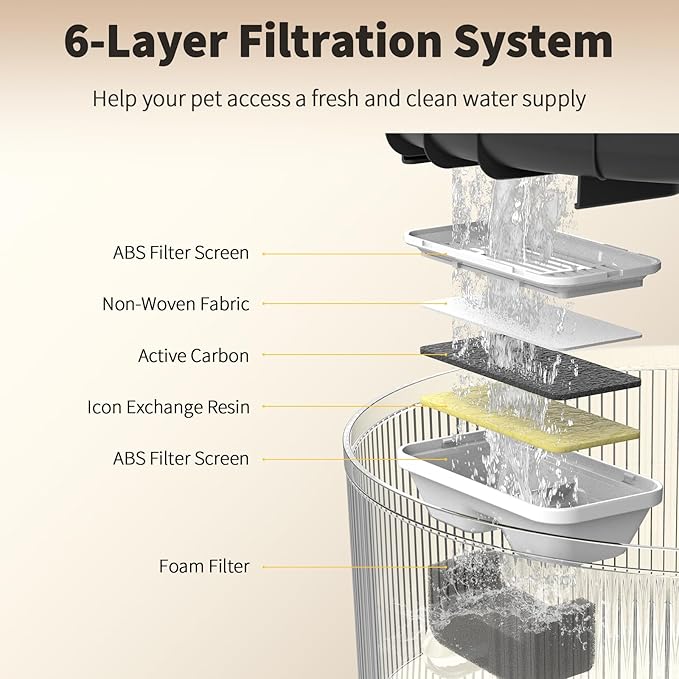 6-Layer Filtration System

Help your pet access a fresh and clean water supply

ABS Filter Screen

Non-Woven Fabric

Active Carbon

Icon Exchange Resin

ABS Filter Screen

Foam Filter