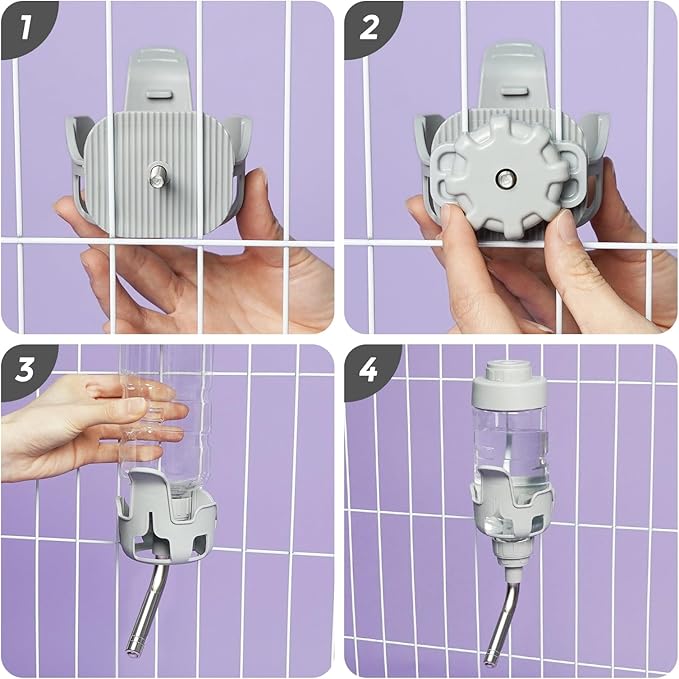 1

2

3

4