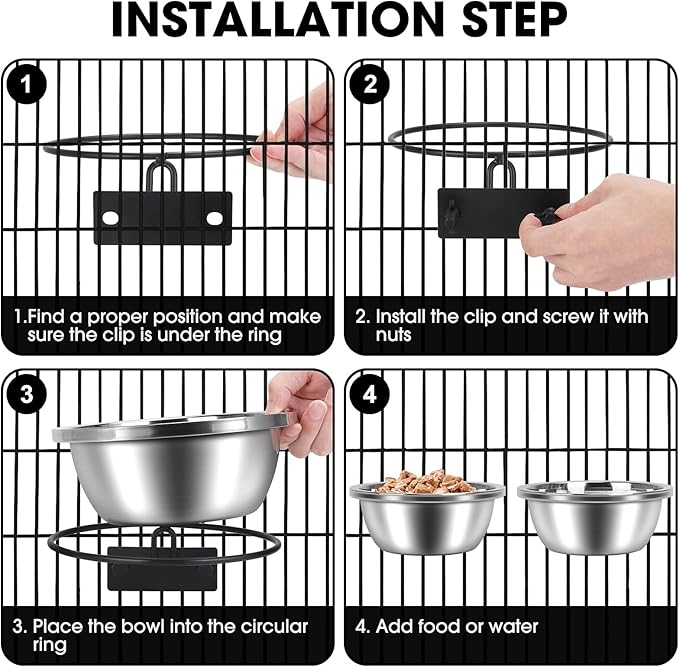 INSTALLATION STEP

1

1.Find a proper position and make sure the clip is under the ring

2

2. Install the clip and screw it with nuts

3

3. Place the bowl into the circular ring

4

4. Add food or water