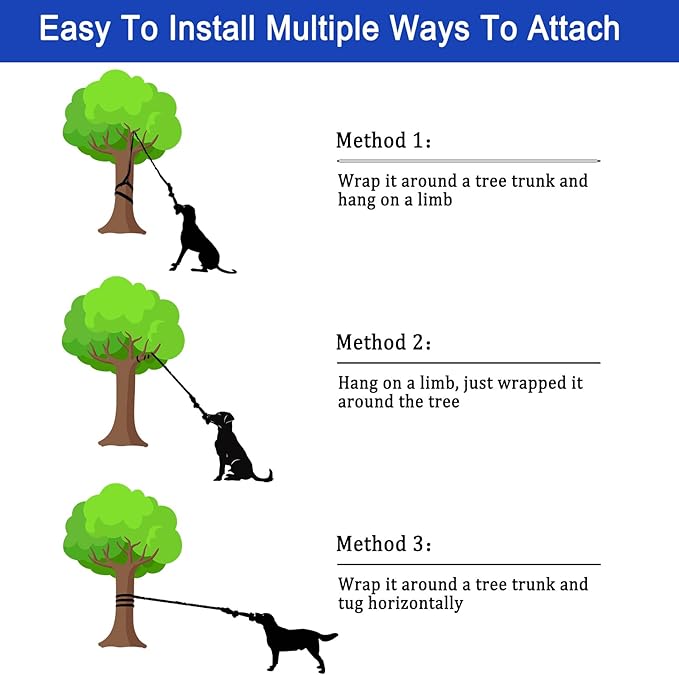 Easy To Install Multiple Ways To Attach

Method 1：

Wrap it around a tree trunk and hang on a limb

Method 2：

Hang on a limb, just wrapped it around the tree

Method 3：

Wrap it around a tree trunk and tug horizontally